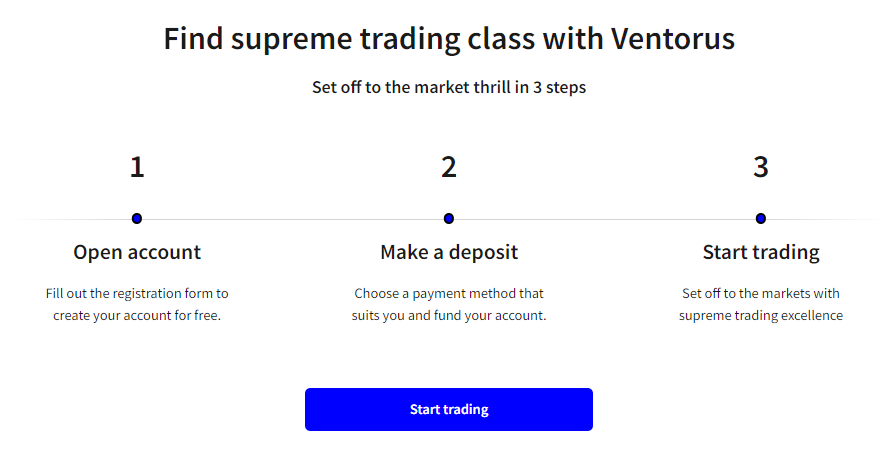 Find supreme trading class with Ventorus

Set off to the market thrill in 3 steps

1

Open account

Fill out the registration form to create your account for free.

2

Make a deposit

Choose a payment method that suits you and fund your account.

3

Start trading

Set off to the markets with supreme trading excellence

Start trading